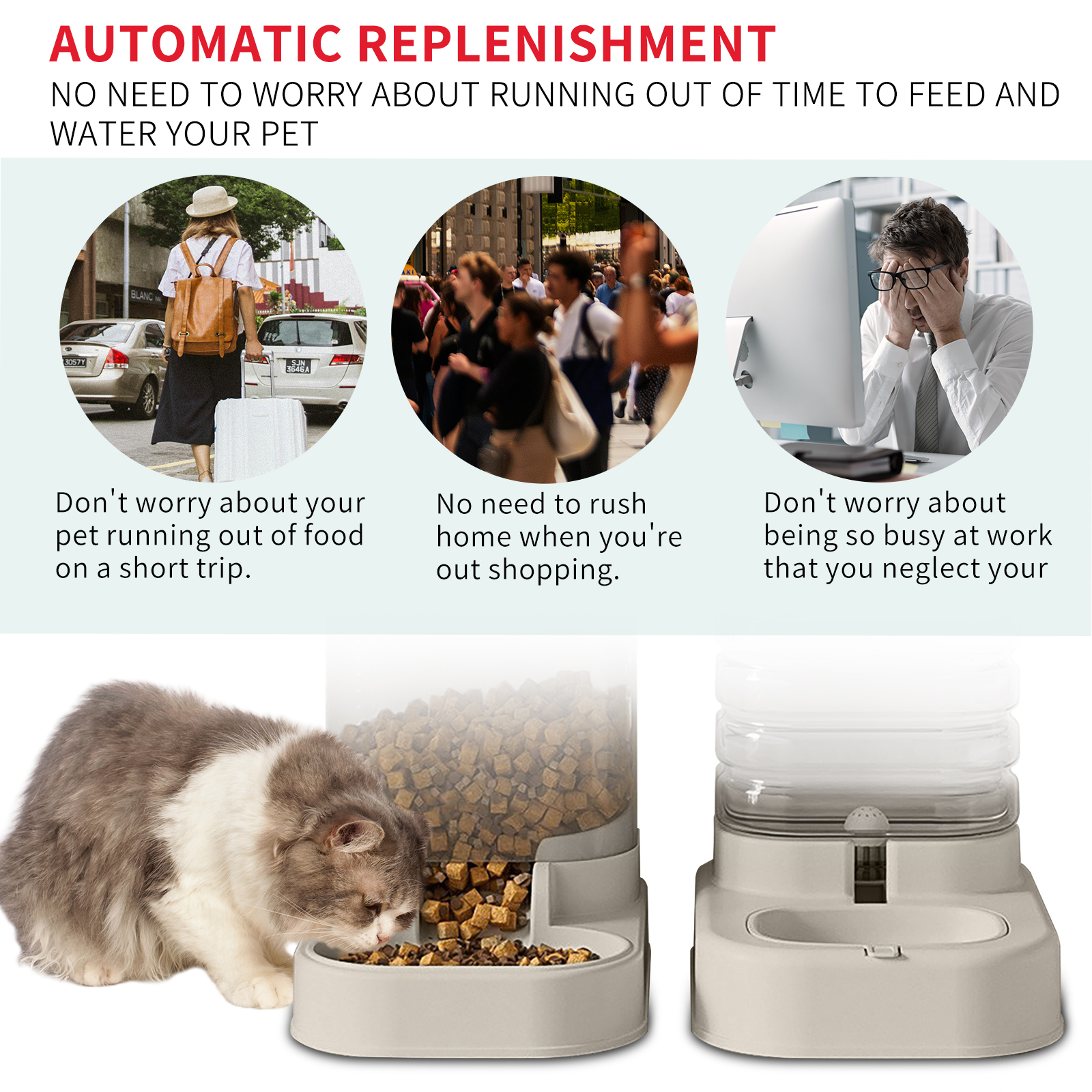 AUTOMATIC REPLENISHMENT

NO NEED TO WORRY ABOUT RUNNING OUT OF TIME TO FEED AND WATER YOUR PET

BLANC

3057Y

SJN 3646A

Don't worry about your pet running out of food on a short trip.

No need to rush home when you're out shopping.

Don't worry about being so busy at work that you neglect your