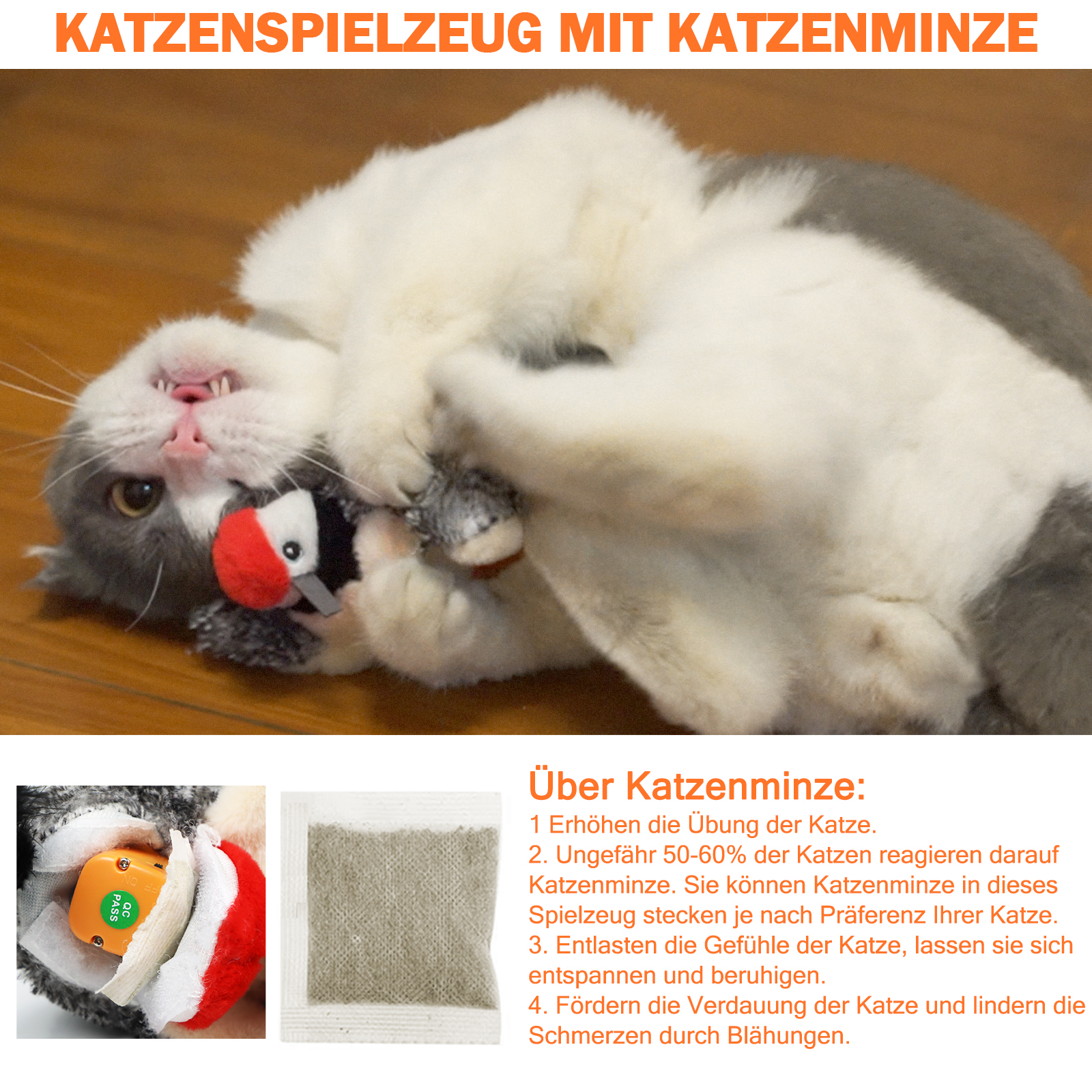 KATZENSPIELZEUG MIT KATZENMINZE

QC PASS

Über Katzenminze:

1 Erhöhen die Übung der Katze.
2. Ungefähr 50-60% der Katzen reagieren darauf Katzenminze. Sie können Katzenminze in dieses Spielzeug stecken je nach Präferenz Ihrer Katze.
3. Entlasten die Gefühle der Katze, lassen sie sich entspannen und beruhigen.
4. Fördern die Verdauung der Katze und lindern die Schmerzen durch Blähungen.