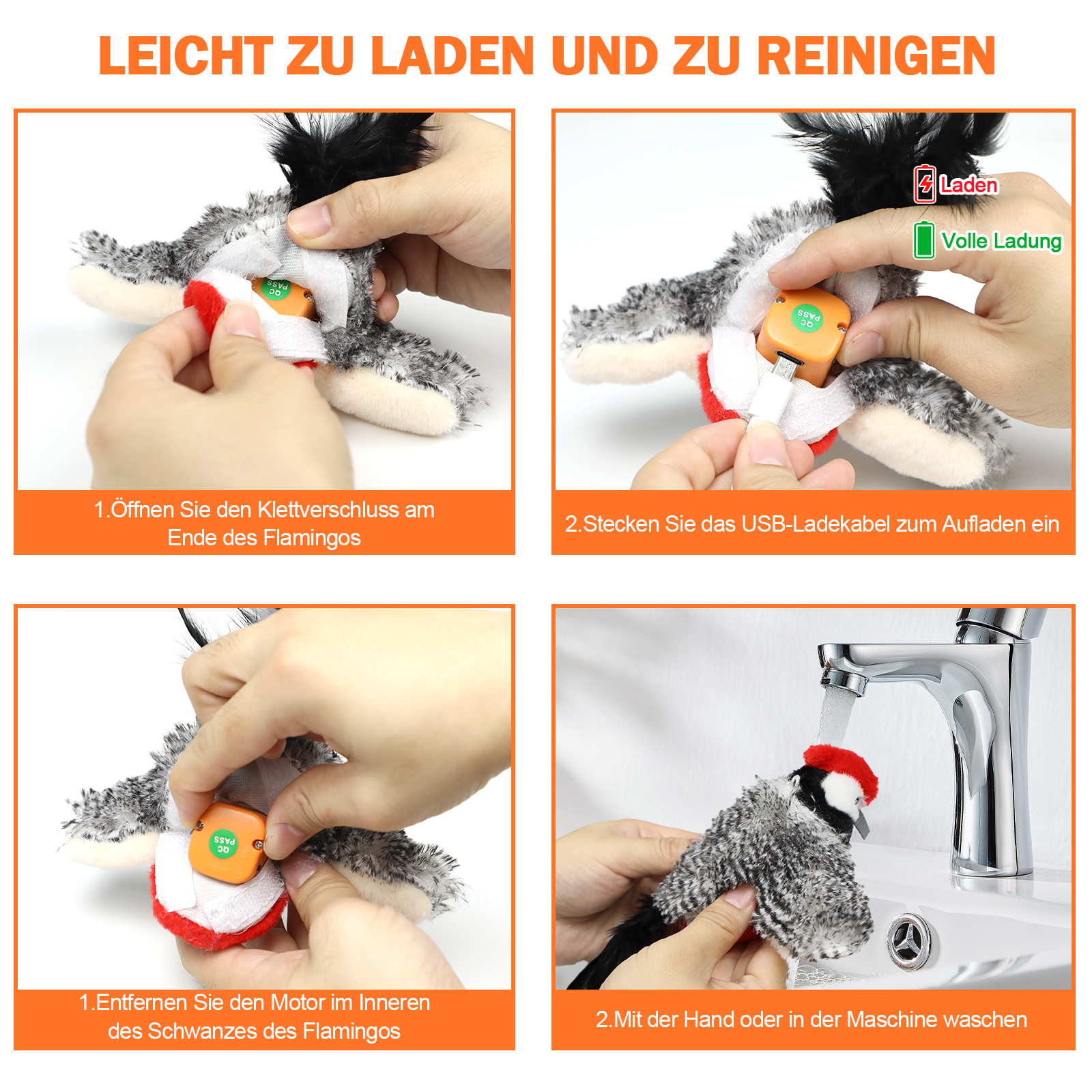 LEICHT ZU LADEN UND ZU REINIGEN

QC PASS

1.Öffnen Sie den Klettverschluss am Ende des Flamingos

Laden

Volle Ladung

QC PASS

2.Stecken Sie das USB-Ladekabel zum Aufladen ein

QC PASS

1.Entfernen Sie den Motor im Inneren des Schwanzes des Flamingos

2.Mit der Hand oder in der Maschine waschen