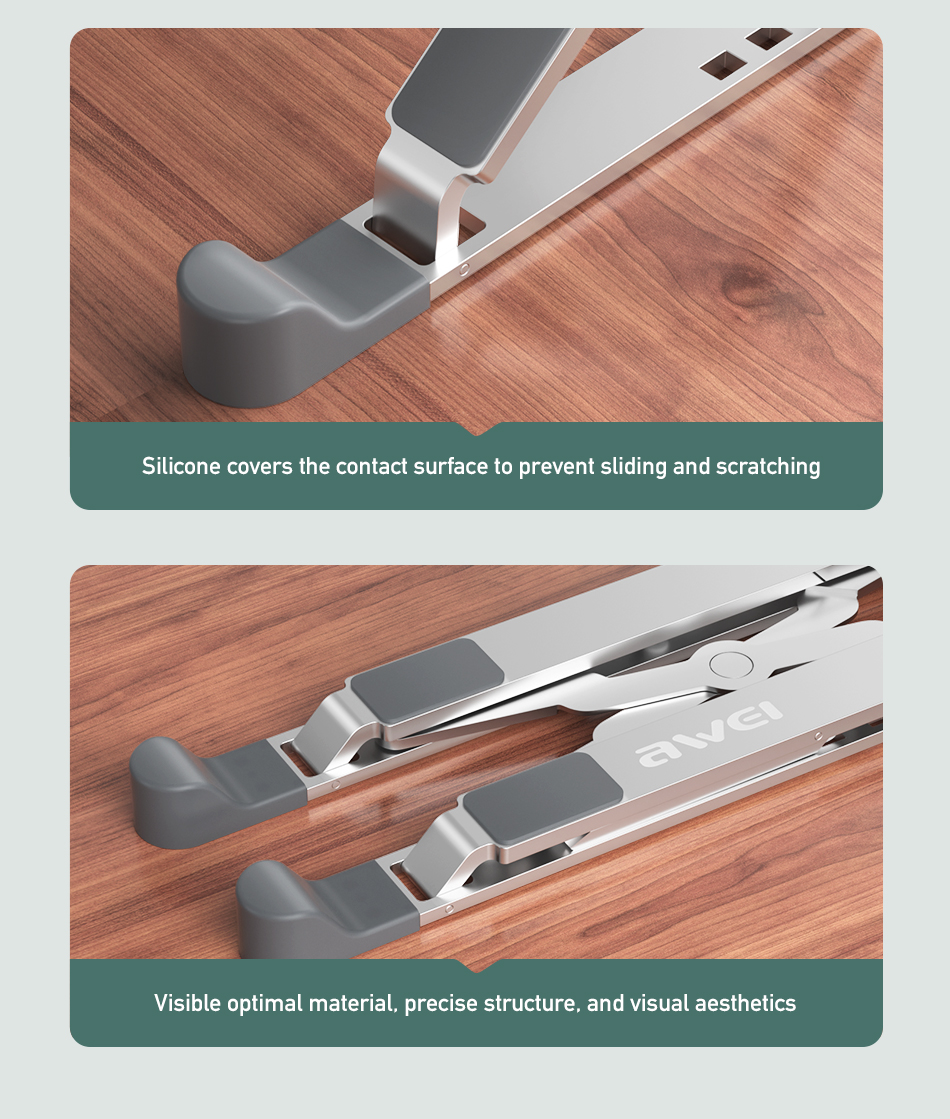 Silicone covers the contact surface to prevent sliding and scratching

awei

Visible optimal material, precise structure, and visual aesthetics