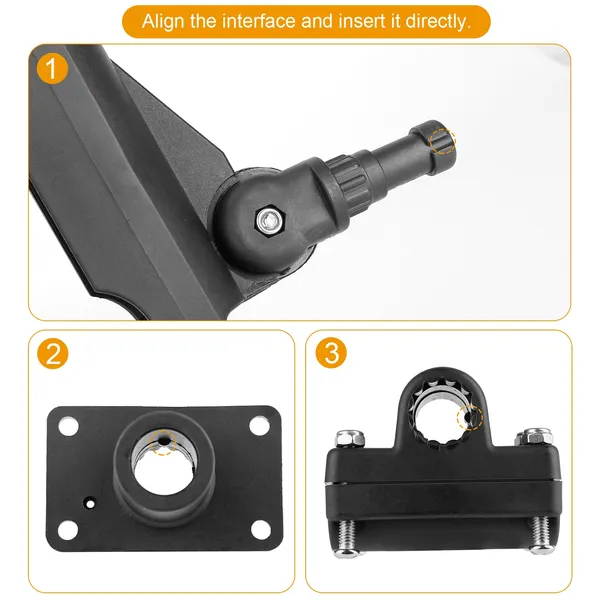 Align the interface and insert it directly.

1

2

3