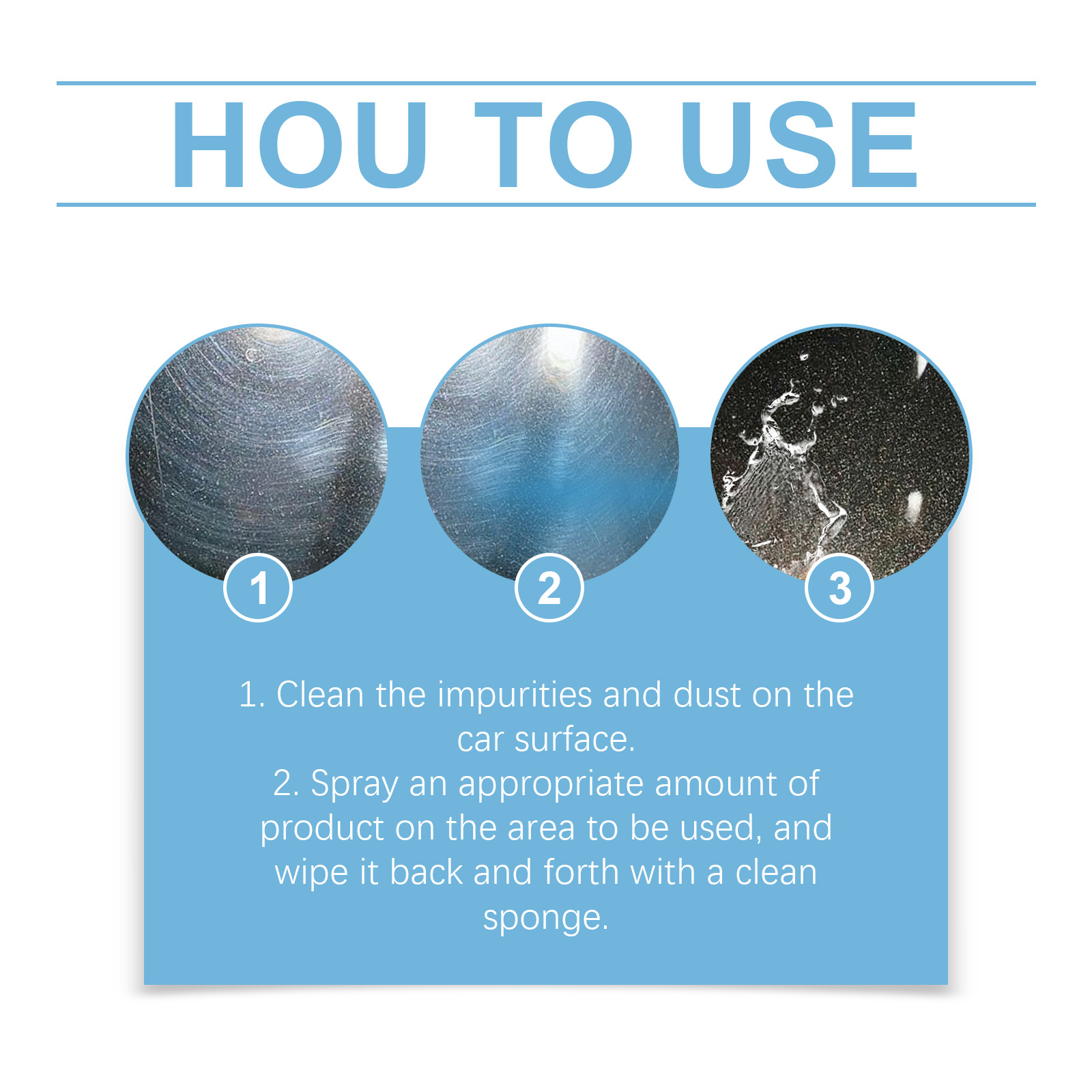 HOU TO USE

1

2

3

1. Clean the impurities and dust on the car surface.
2. Spray an appropriate amount of product on the area to be used, and wipe it back and forth with a clean sponge.