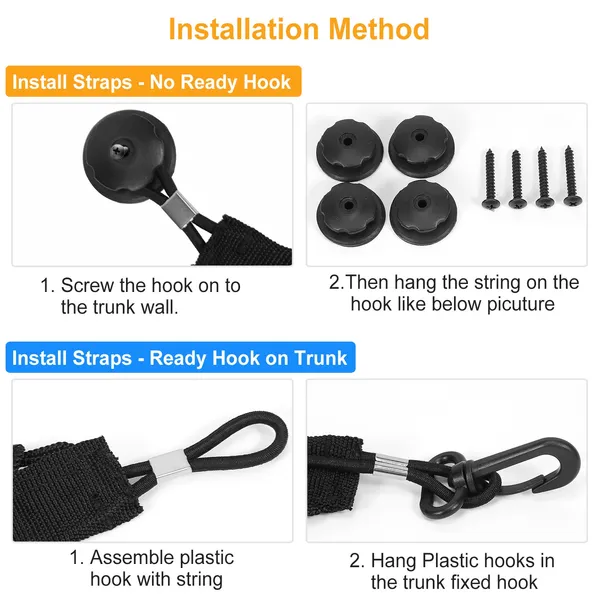 Installation Method

Install Straps - No Ready Hook

1. Screw the hook on to the trunk wall.

2.Then hang the string on the hook like below picuture

Install Straps - Ready Hook on Trunk

1. Assemble plastic hook with string

2. Hang Plastic hooks in the trunk fixed hook